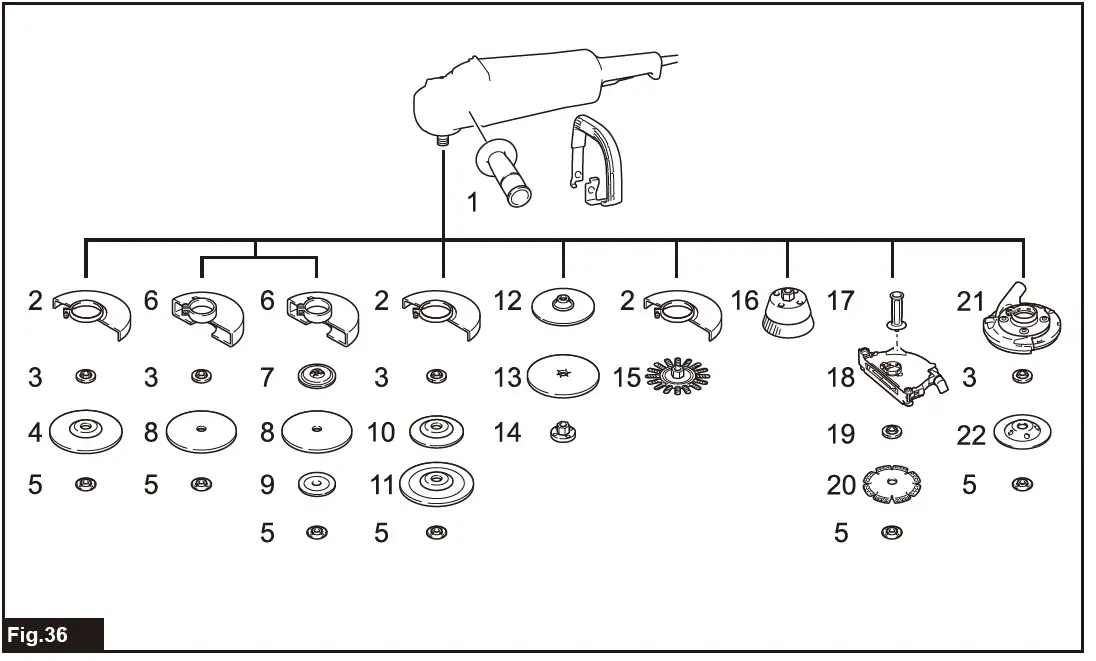 1

2 6 6 2 12 2 16 17 21

3 3 7 3 13 15 18 3

4 8 8 10 14 19 22

5 5 9 11 20 5

5 5 5

Fig.36