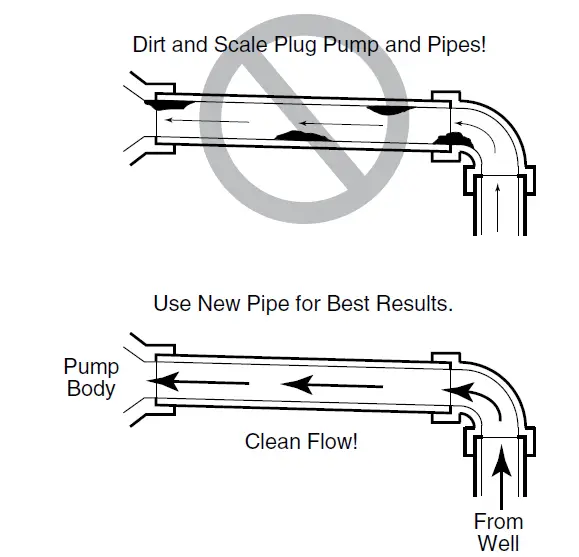 Dirt and Scale Plug Pump and Pipes!

Use New Pipe for Best Results.

Pump Body

Clean Flow!

From Well