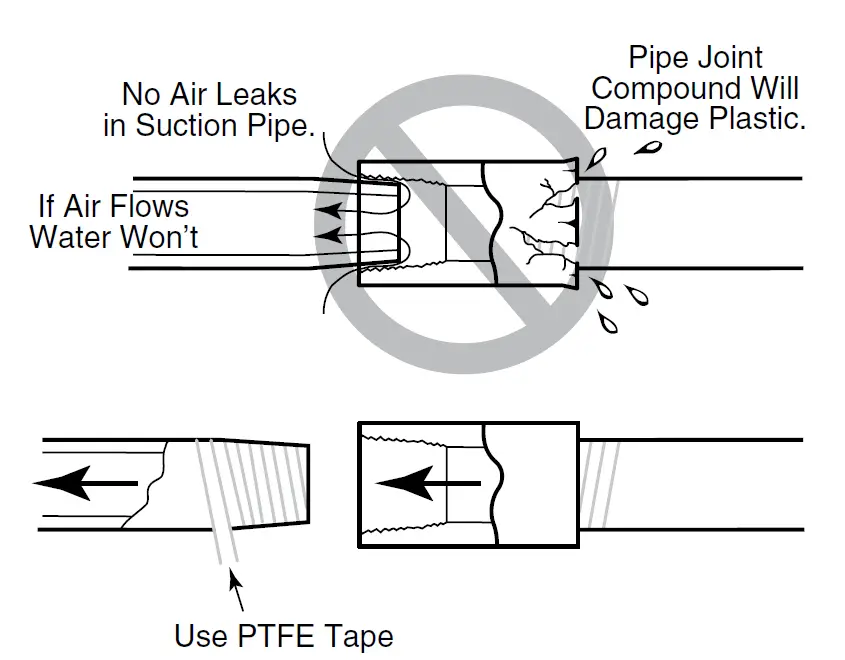 No Air Leaks in Suction Pipe.

Pipe Joint Compound Will Damage Plastic.

If Air Flows Water Won't

Use PTFE Tape