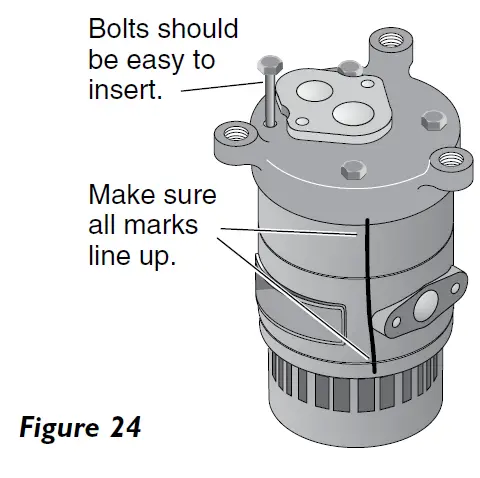 Bolts should be easy to insert.

Make sure all marks line up.

Figure 24