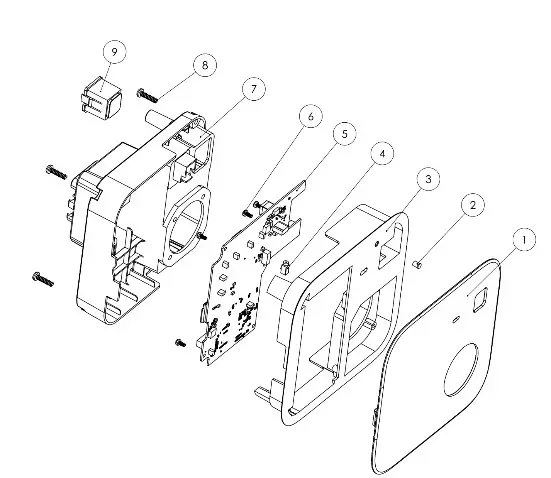 9
8
7
6
5
4
3
2
1