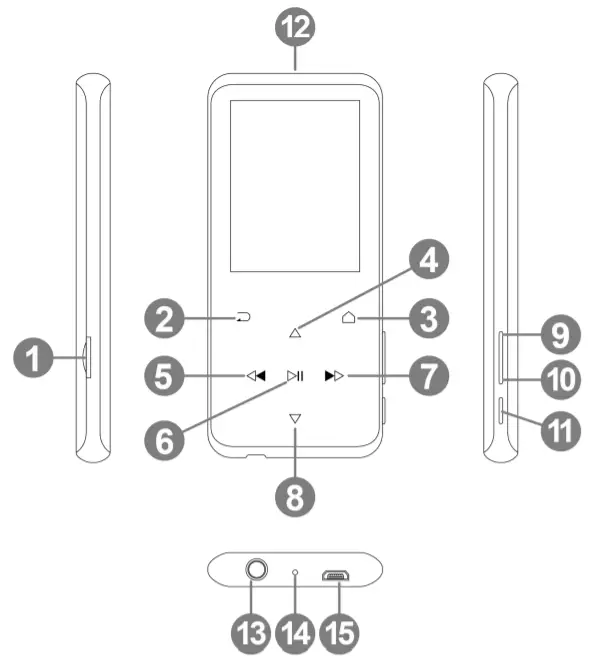 12
4
2
3
1
9
5
7
10
6
11
8
13
14
15