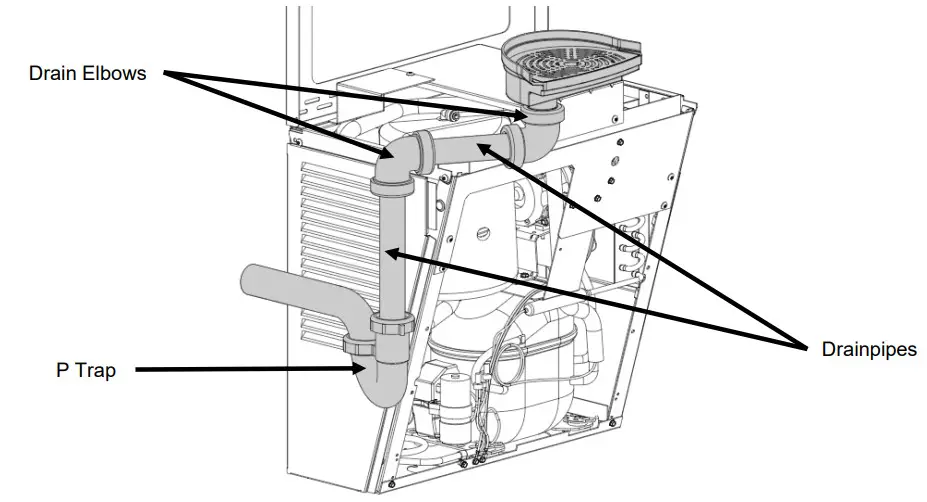 Drain Elbows

P Trap

Drainpipes