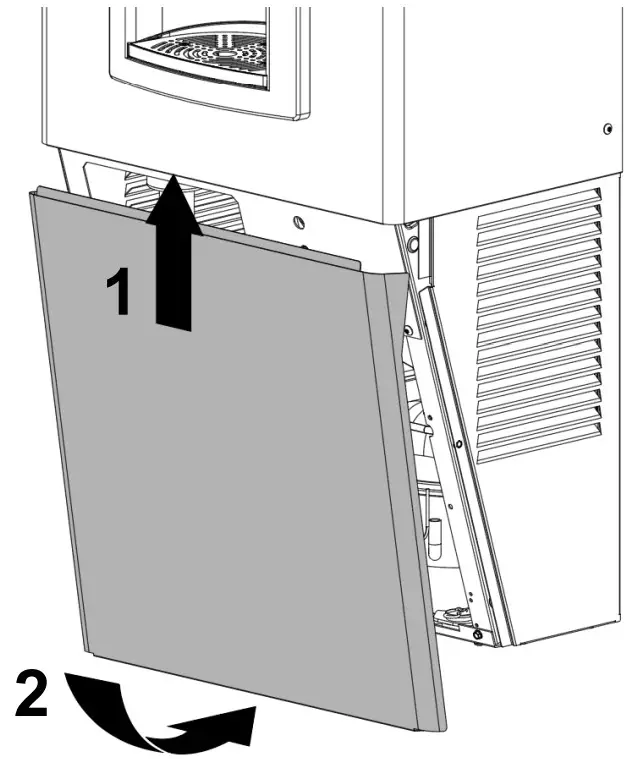 1

2