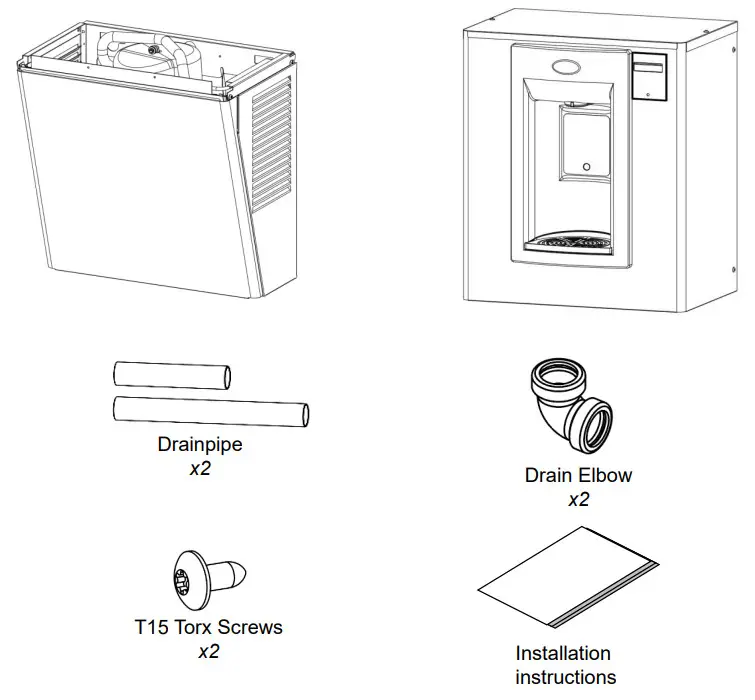 Drainpipe
x2

Drain Elbow
x2

T15 Torx Screws
x2

Installation instructions