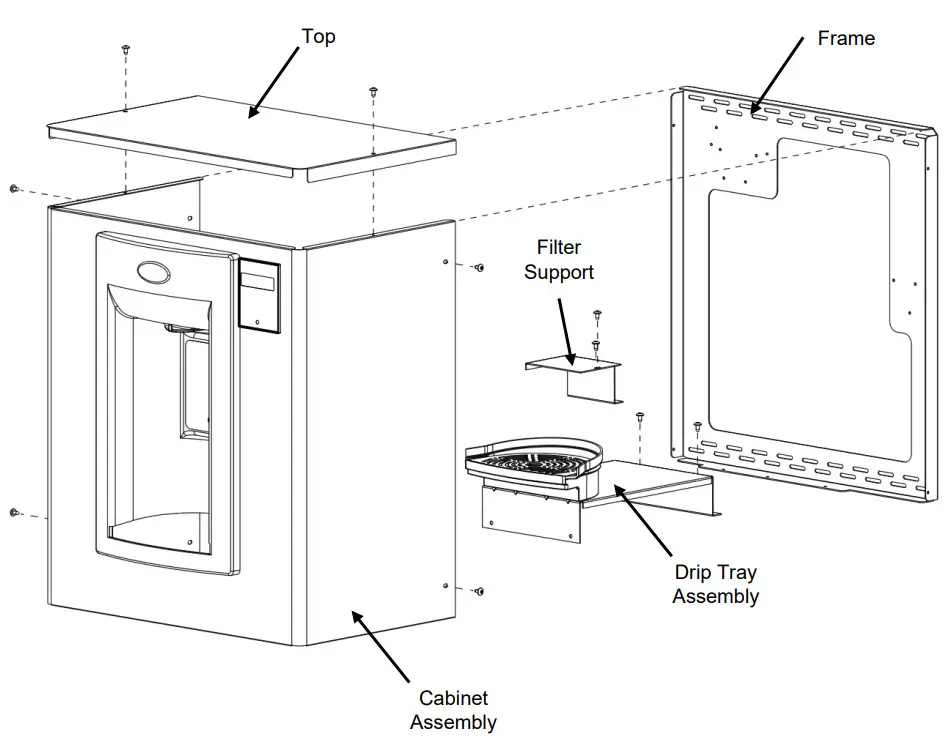 Top

Frame

Filter Support

Drip Tray Assembly

Cabinet Assembly