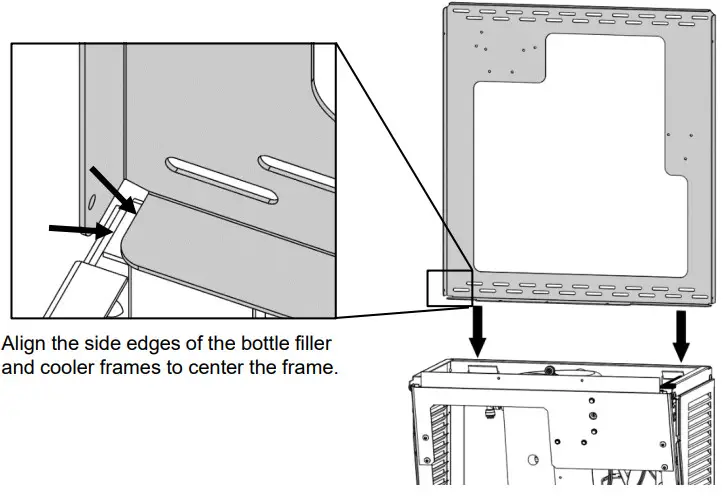 Align the side edges of the bottle filler and cooler frames to center the frame.