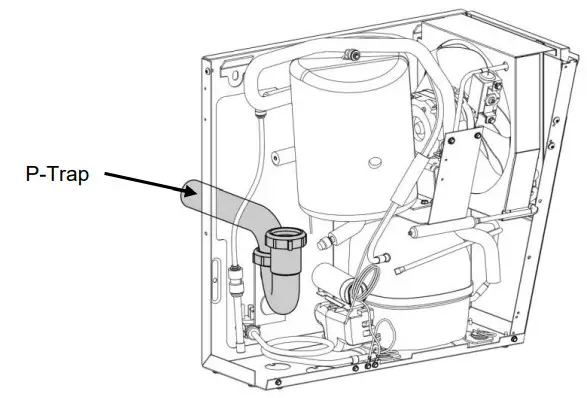 P-Trap