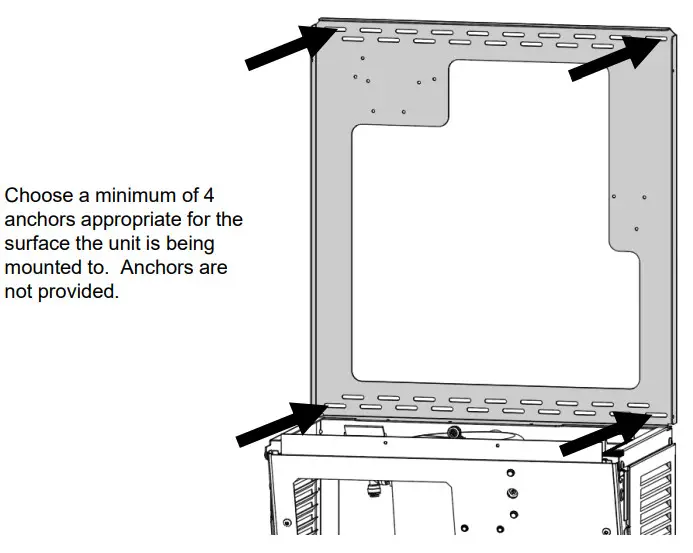 Choose a minimum of 4 anchors appropriate for the surface the unit is being mounted to.  Anchors are not provided.