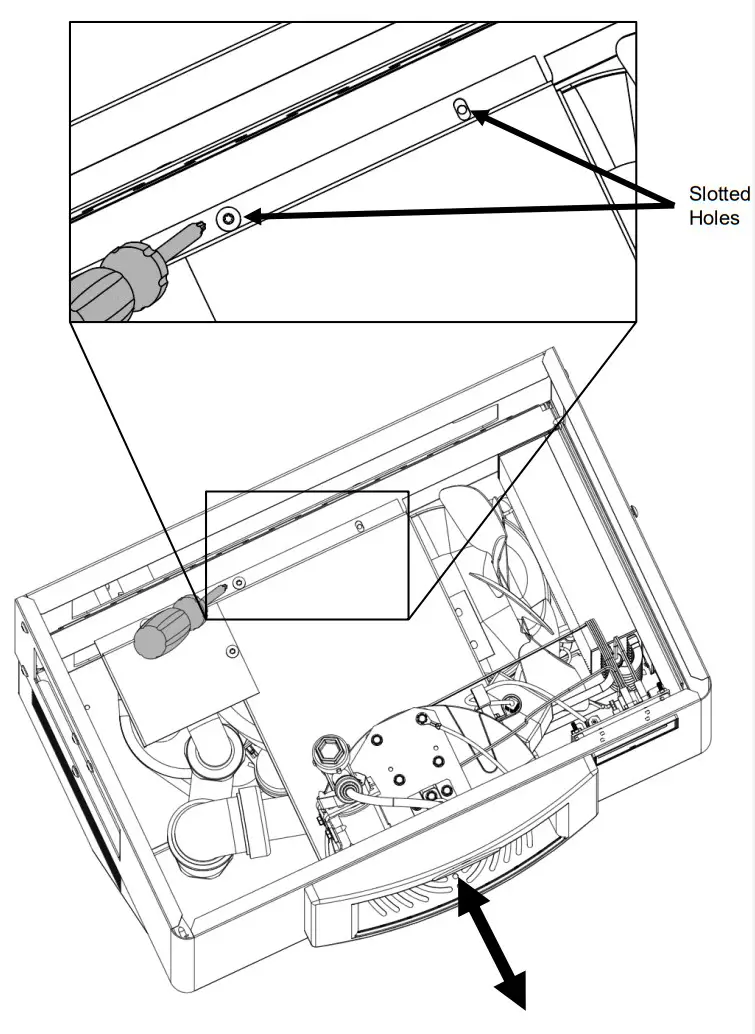 Slotted Holes