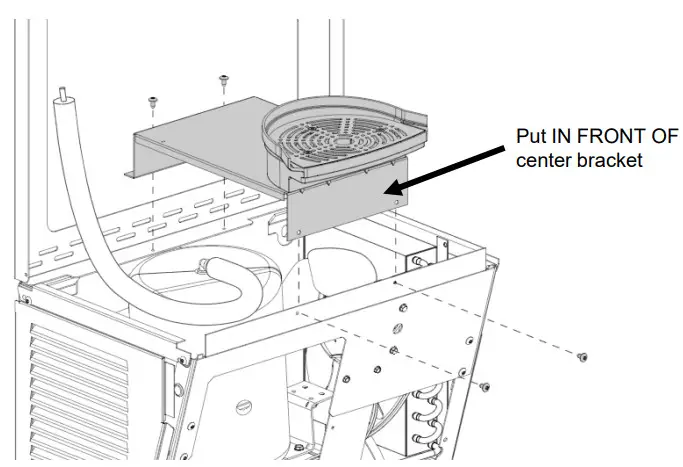 Put IN FRONT OF center bracket