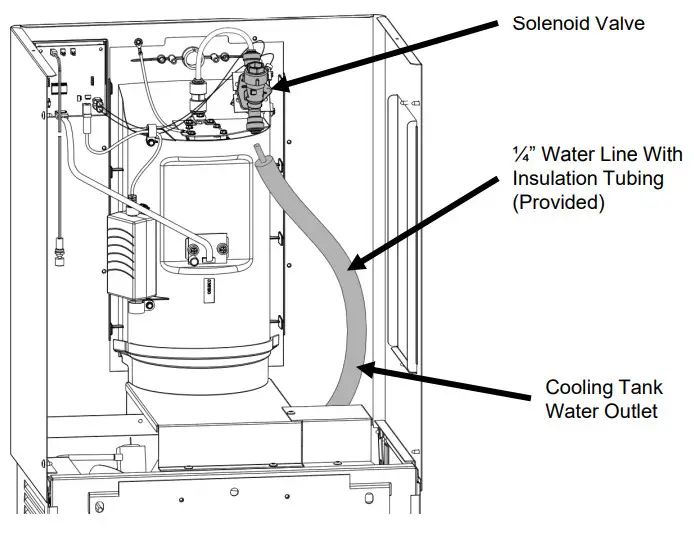 Solenoid Valve

¼” Water Line With Insulation Tubing (Provided)

Cooling Tank Water Outlet