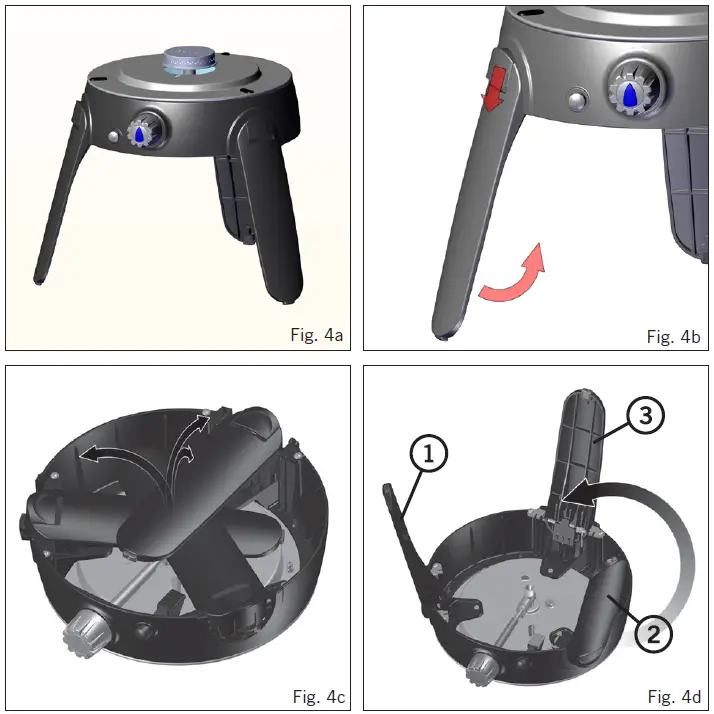 Fig. 4a

Fig. 4b

Fig. 4c

1

3

2

Fig. 4d