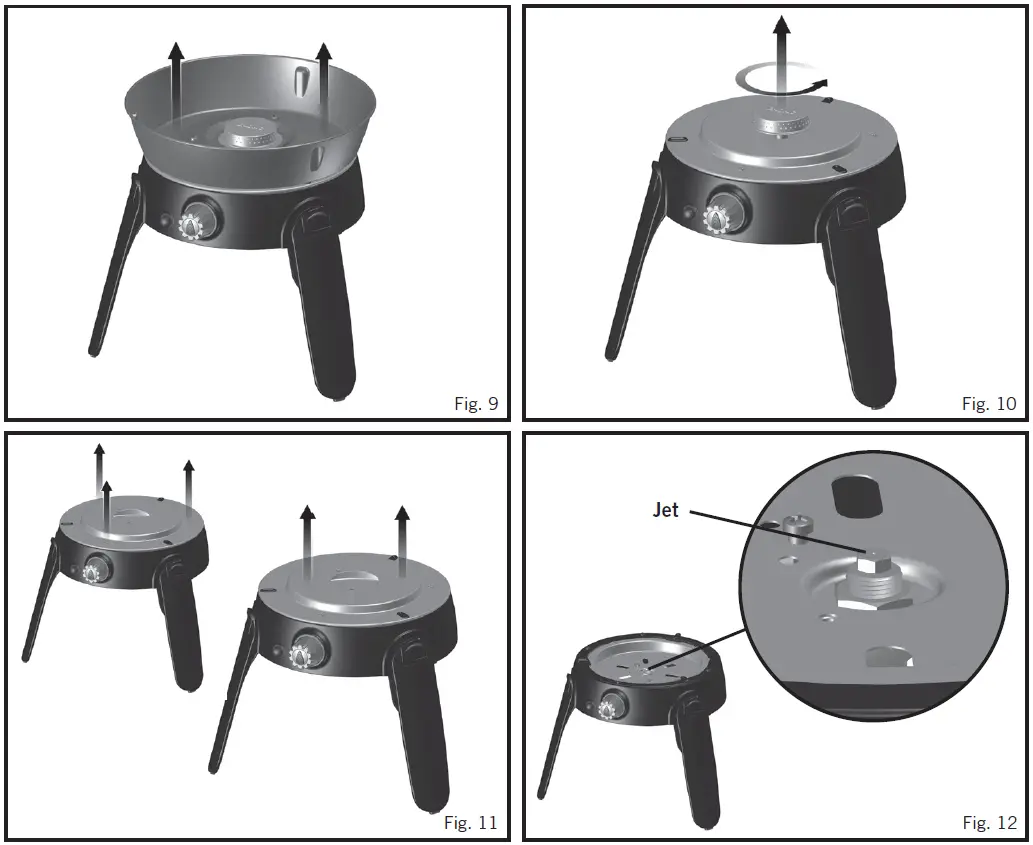 Fig. 9

Fig. 10

Fig. 11

Jet

Fig. 12