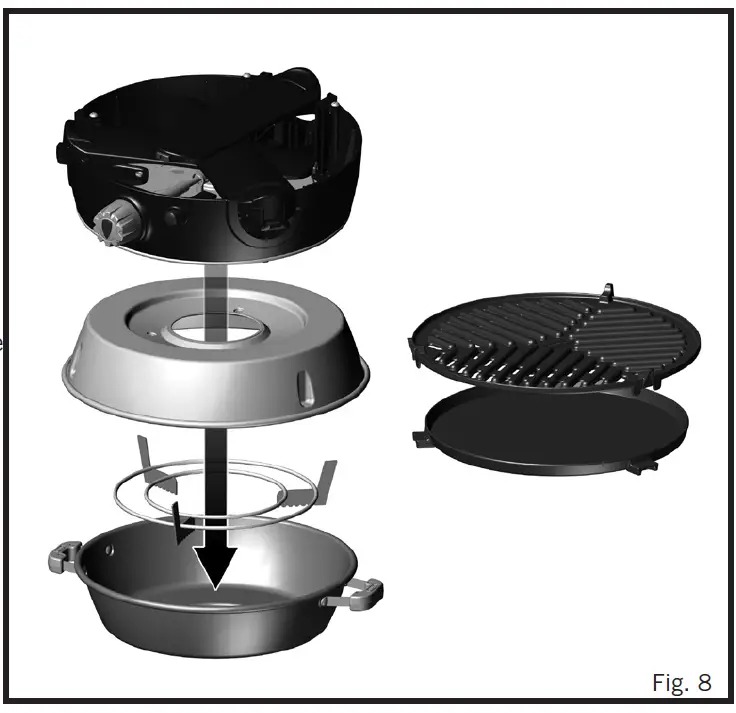 Fig. 8