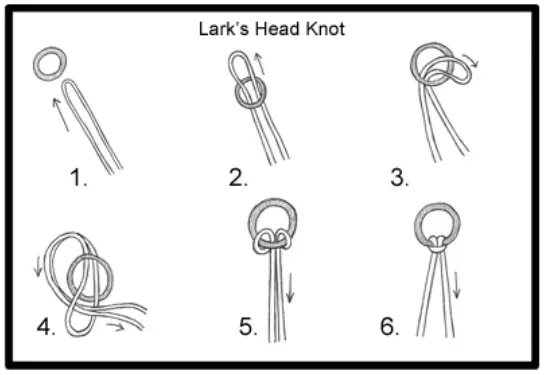 Lark's Head Knot

1.

2.

3.

4.

5.

6.