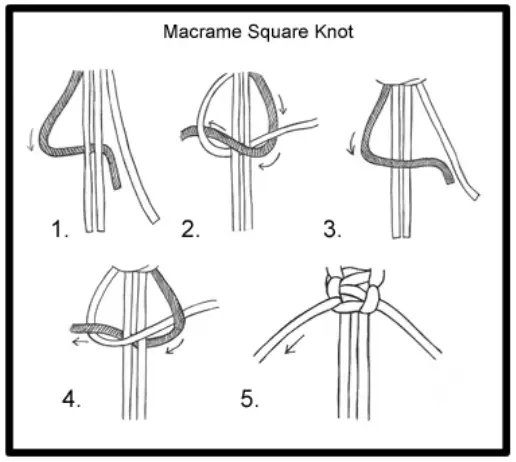 Macrame Square Knot

1.

2.

3.

4.

5.