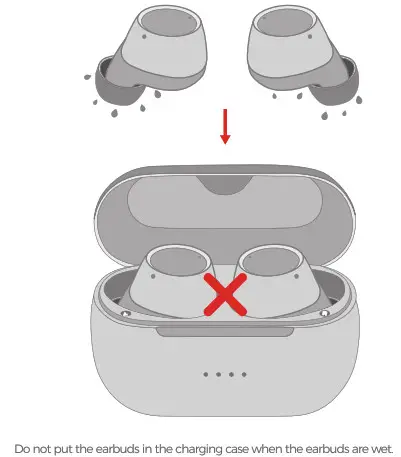 Do not put the earbuds in the charging case when the earbuds are wet.