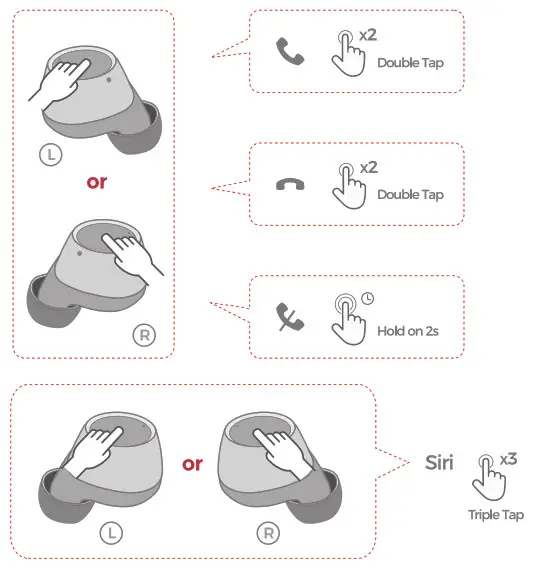 L

or

R

x2
Double Tap

x2
Double Tap

Hold on 2s

L

or

R

Siri

x3
Triple Tap