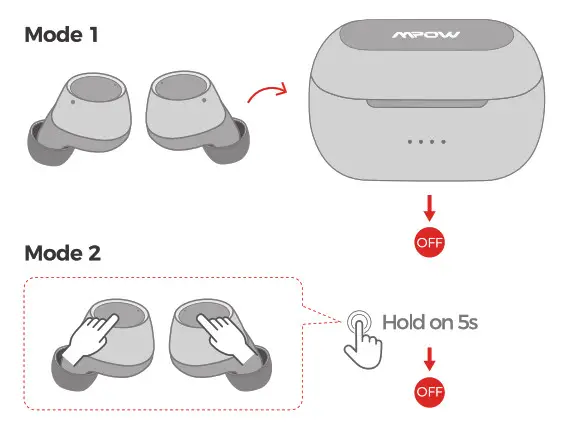 Mode 1

MPOW

OFF

Mode 2

Hold on 5s

OFF