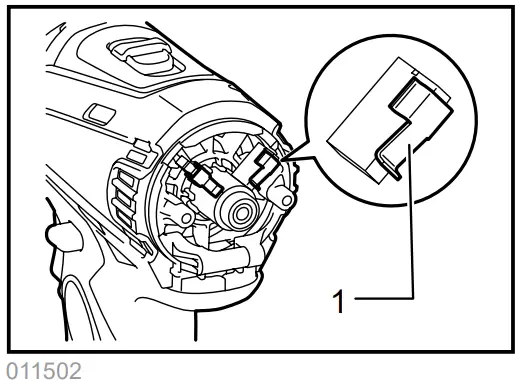 1

011502