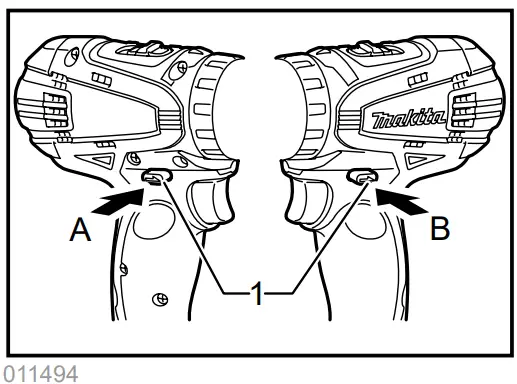 makita
A
B
1
011494