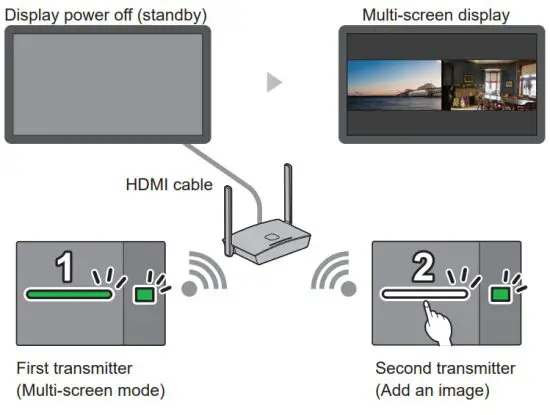 Display power off (standby)

Multi-screen display

HDMI cable

1

2

First transmitter
(Multi-screen mode)

Second transmitter
(Add an image)