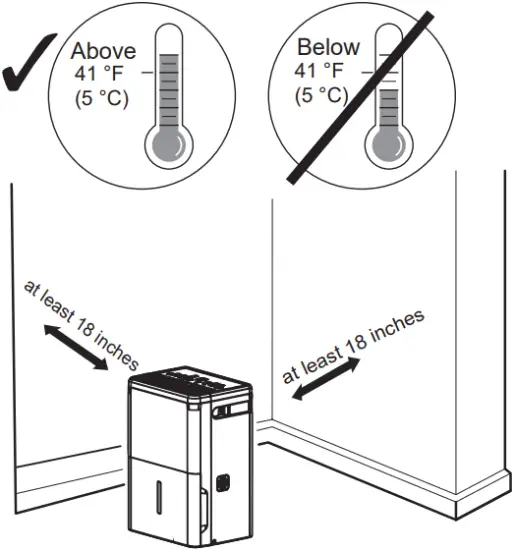 Above
41 °F
(5 °C)

Below
41 °F
(5 °C)

at least 18 inches

at least 18 inches