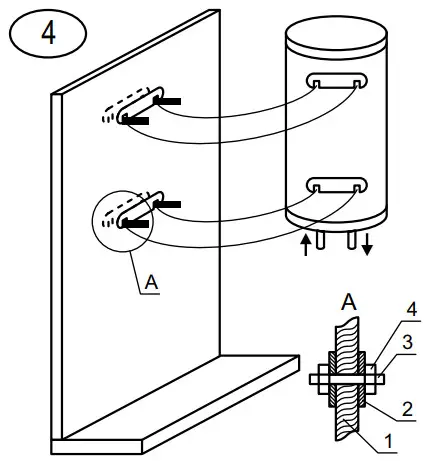 4

A

A

4

3

2

1