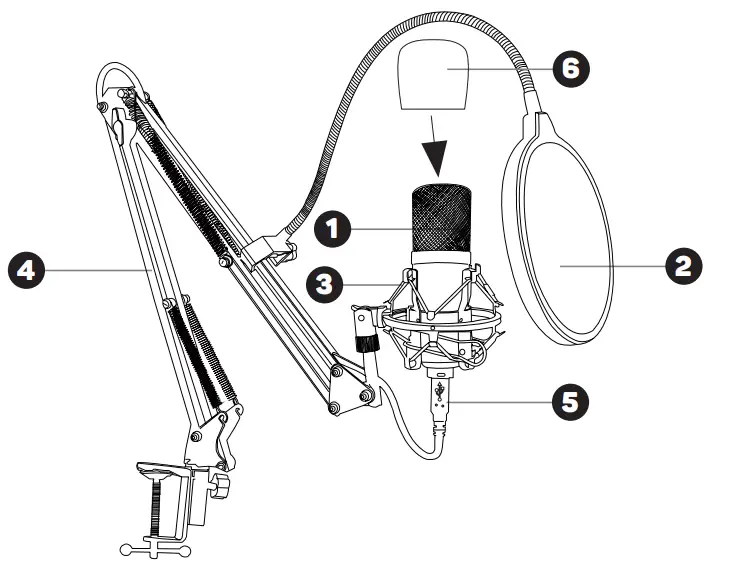 6
1
4
3
2
5