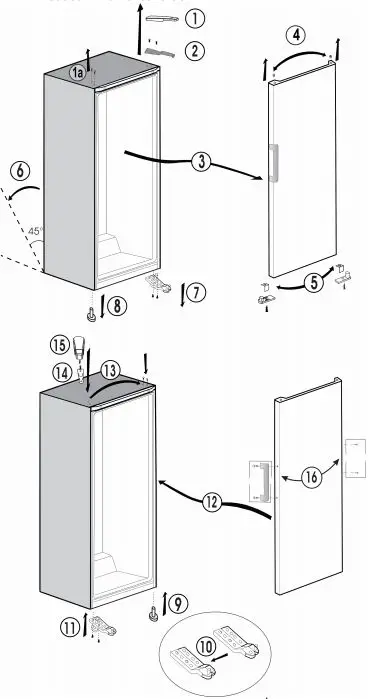 1
2
1a
4
3
6
45°
5
7
8
15
14
13
16
12
9
11
10