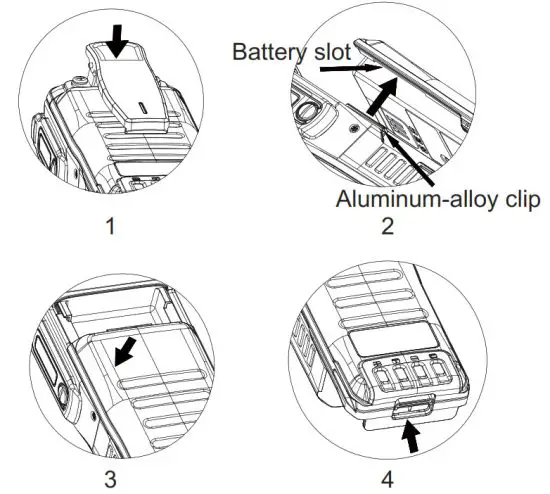 Battery slot

Aluminum-alloy clip

1

2

3

4