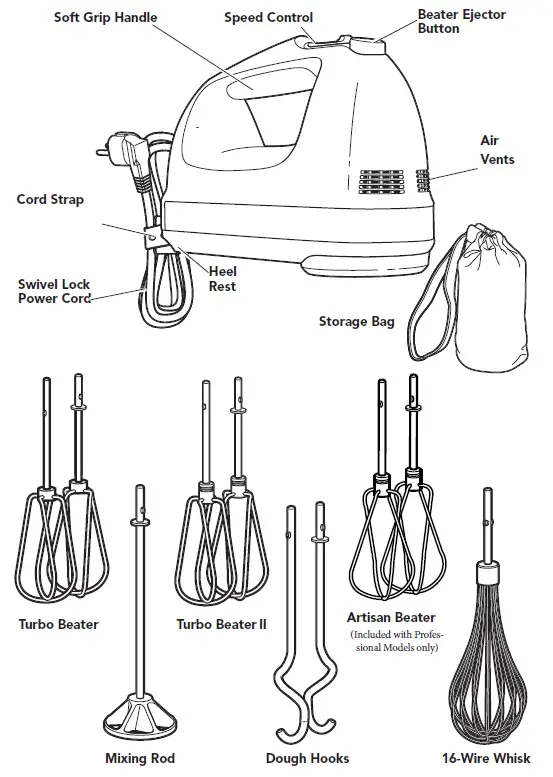 Soft Grip Handle

Speed Control

Beater Ejector Button

Air Vents

Cord Strap

Heel Rest

Swivel Lock Power Cord

Storage Bag

Turbo Beater

Turbo Beater II

Artisan Beater
(Included with Professional Models only)

Mixing Rod

Dough Hooks

16-Wire Whisk