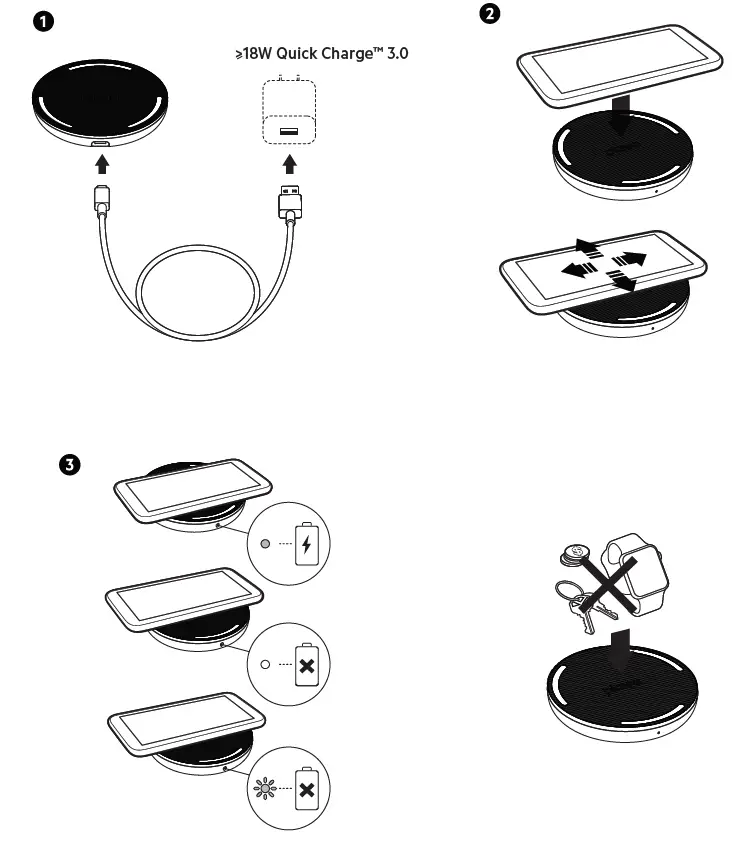 1

≥18W Quick Charge™ 3.0

2

3