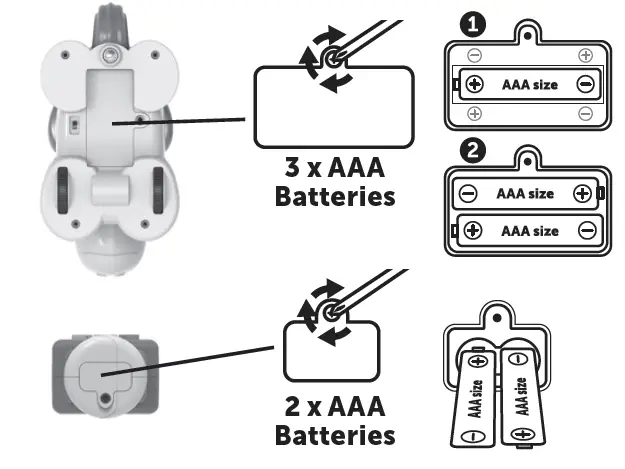 3 x AAA Batteries

1

AAA size

2

AAA size

AAA size

2 x AAA Batteries

AAA size

AAA size