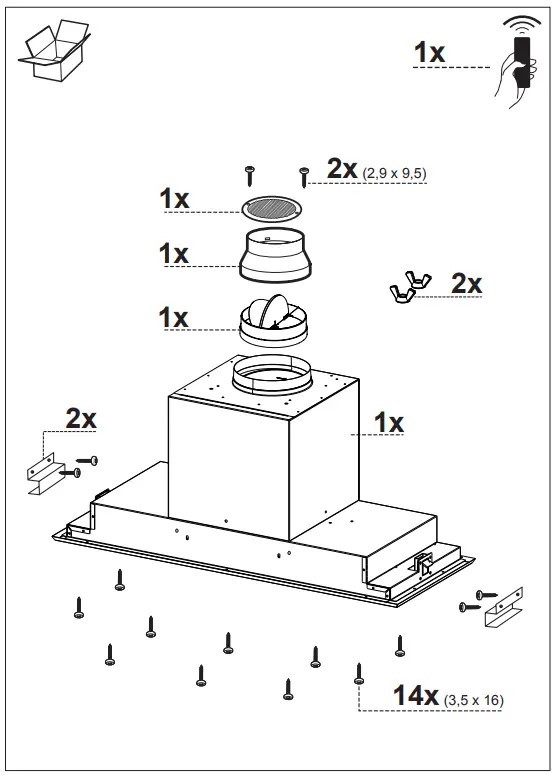 1x

2x (2,9 x 9,5)

1x

1x

2x

1x

2x

1x

14x (3,5 x 16)