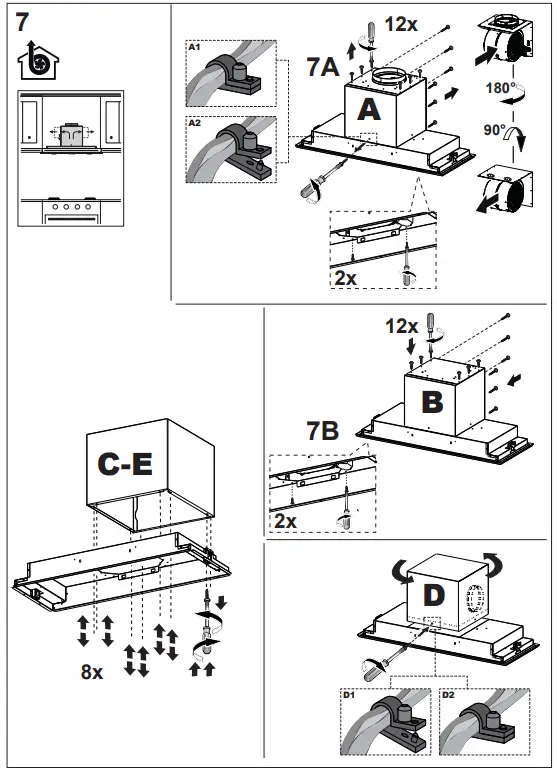 7

A1

A2

7A

12x

A

180°

90°

2x

12x

B

7B

2x

C-E

8x

D

D1

D2