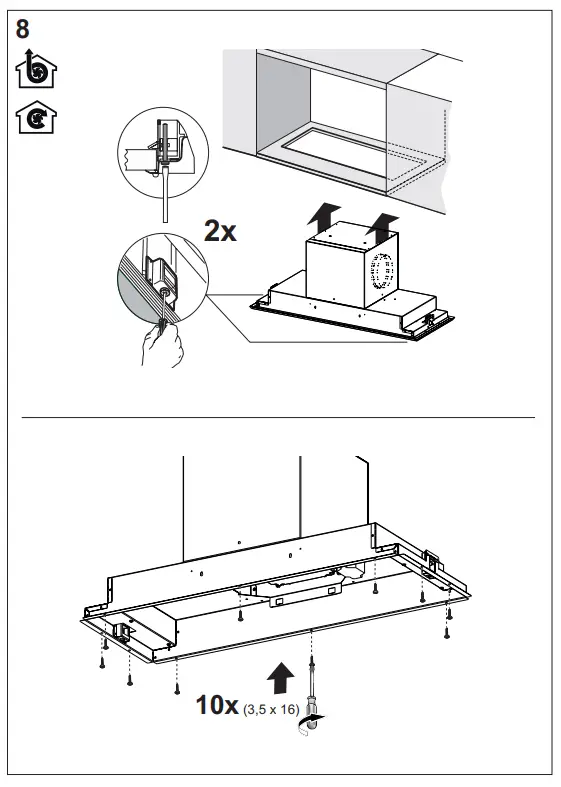 8

2x

10x (3,5 x 16)