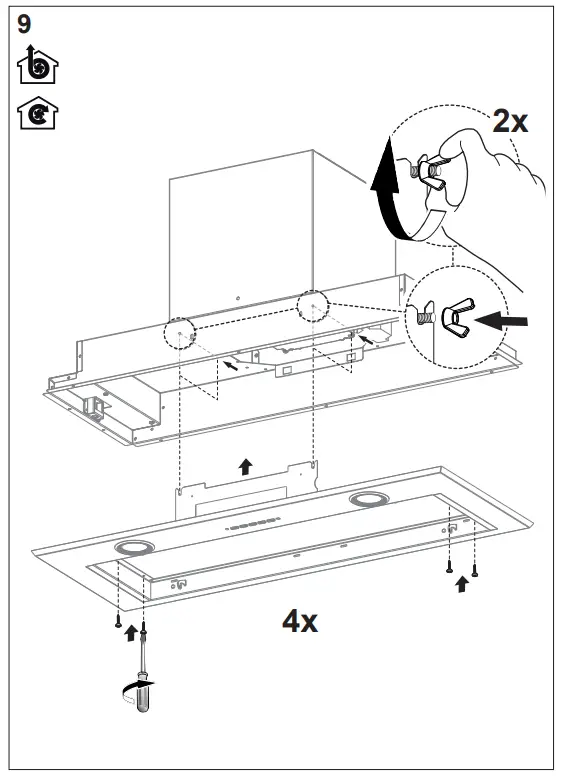 9

2x

4x