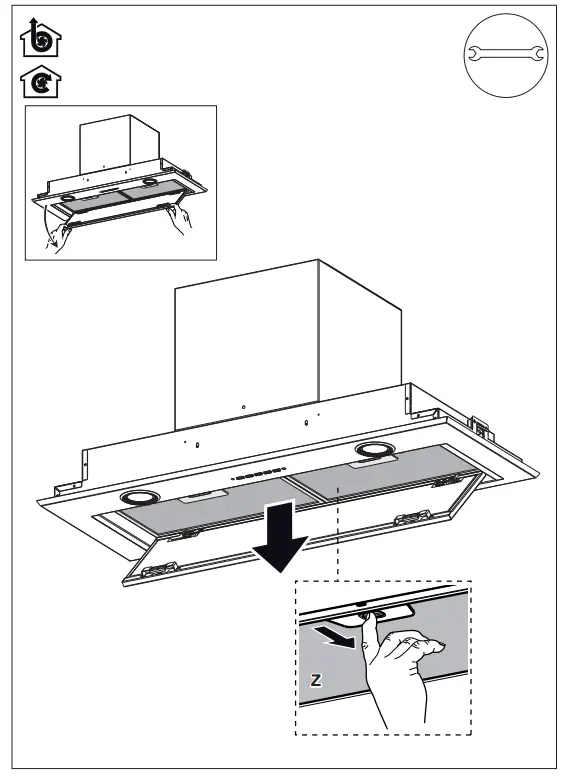 Z