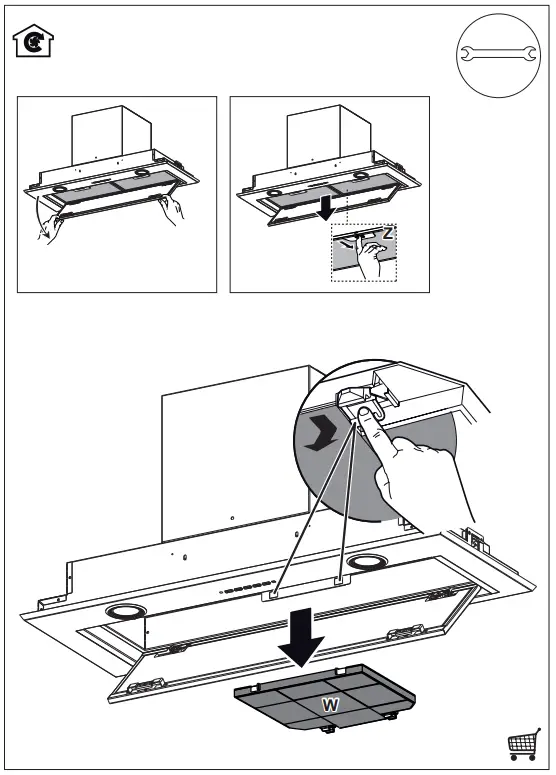 Z

W