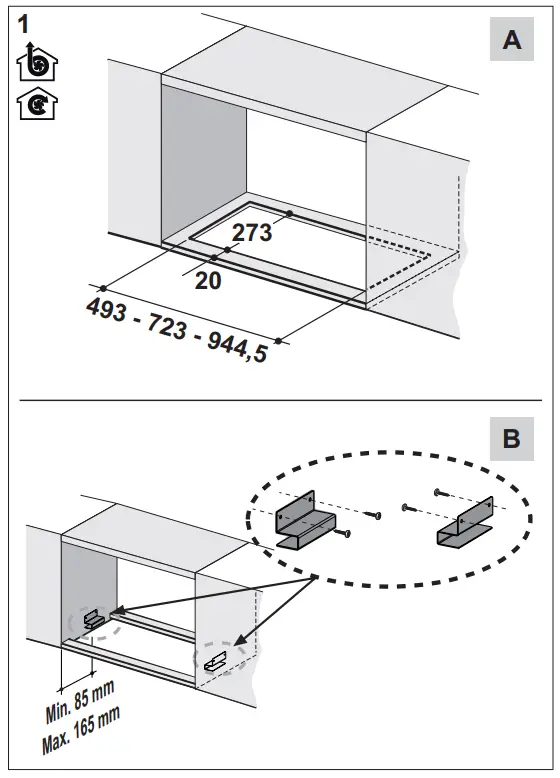 1

A

273

20

493 - 723 - 944,5

B

Min. 85 mm
Max. 165 mm