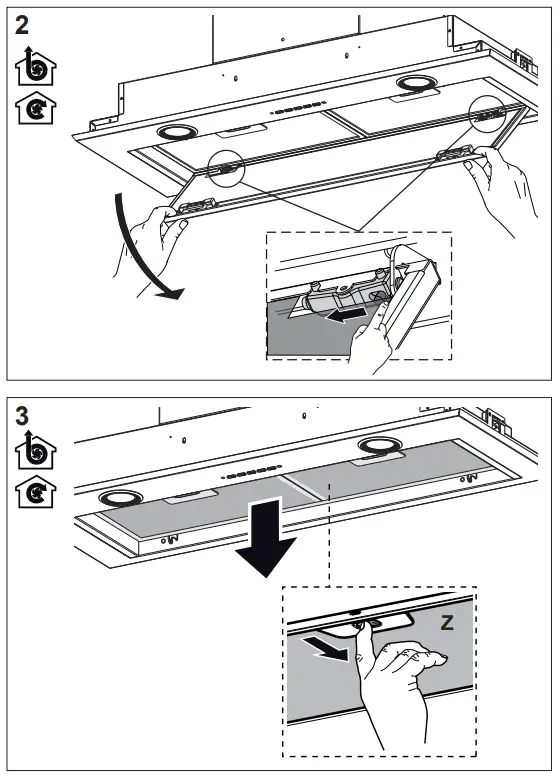 2

3

Z