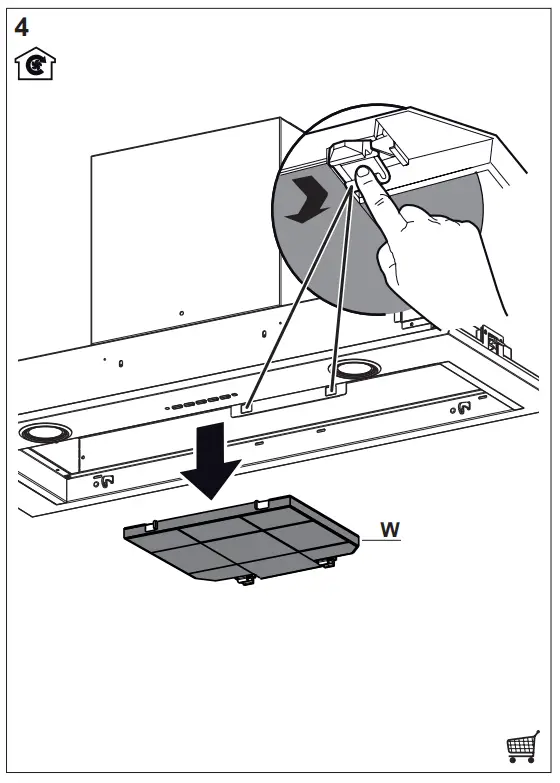 4

W