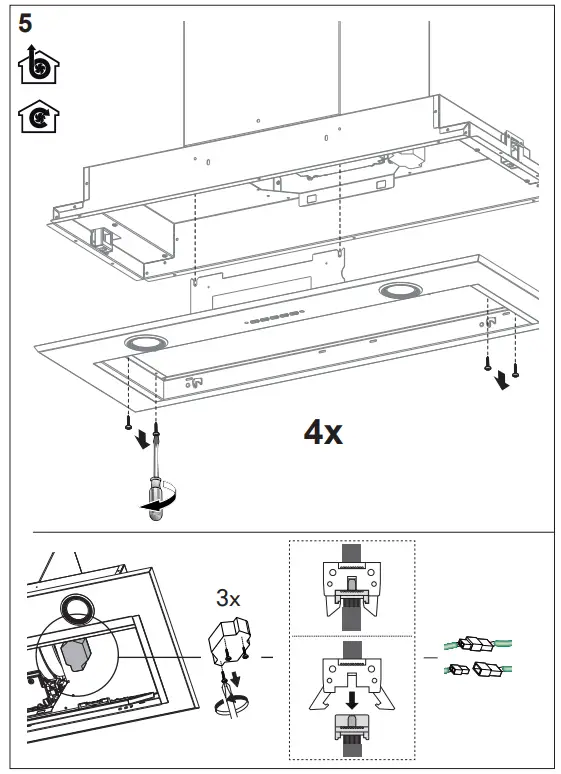 5

4x

3x