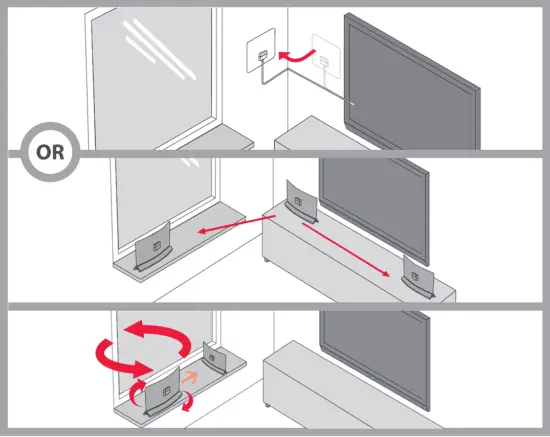 OR