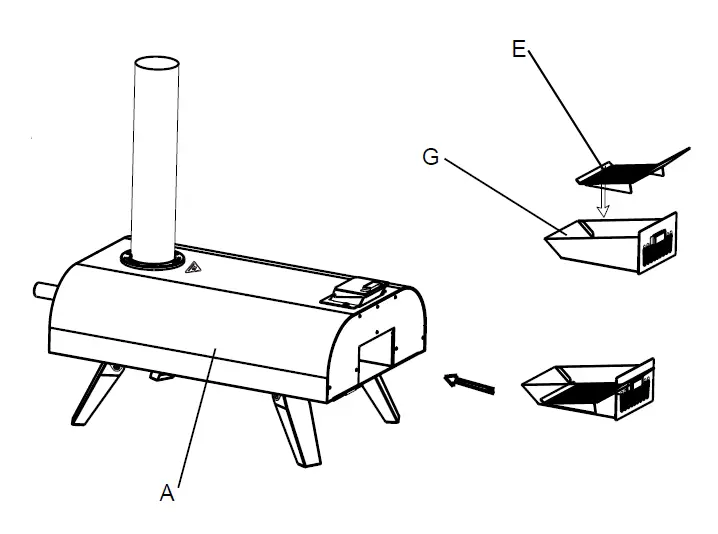 E

G

A