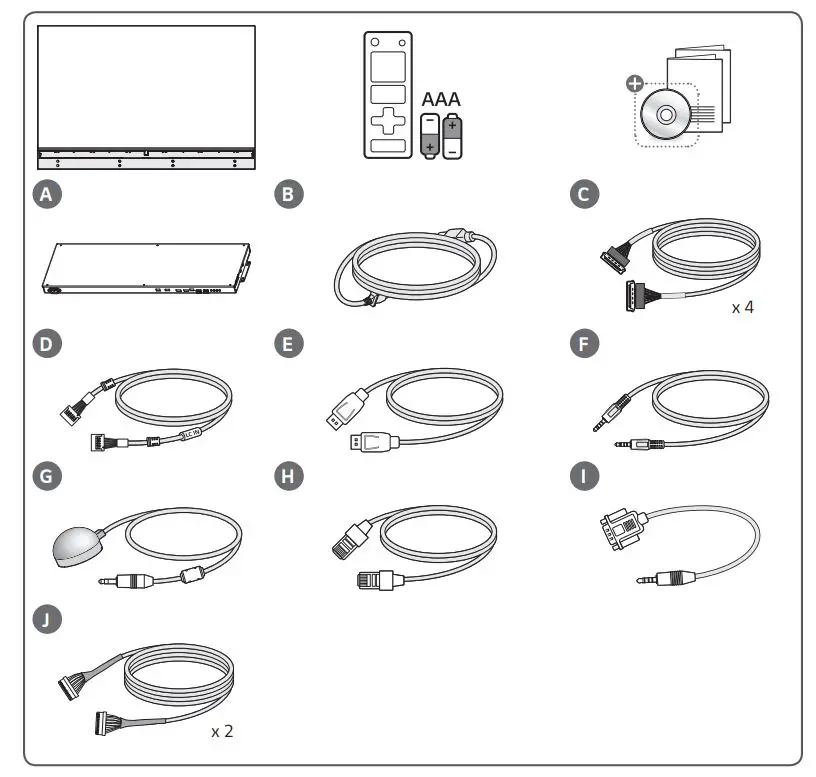 AAA

A

B

C

x 4

D

E

F

G

H

I

J

x 2