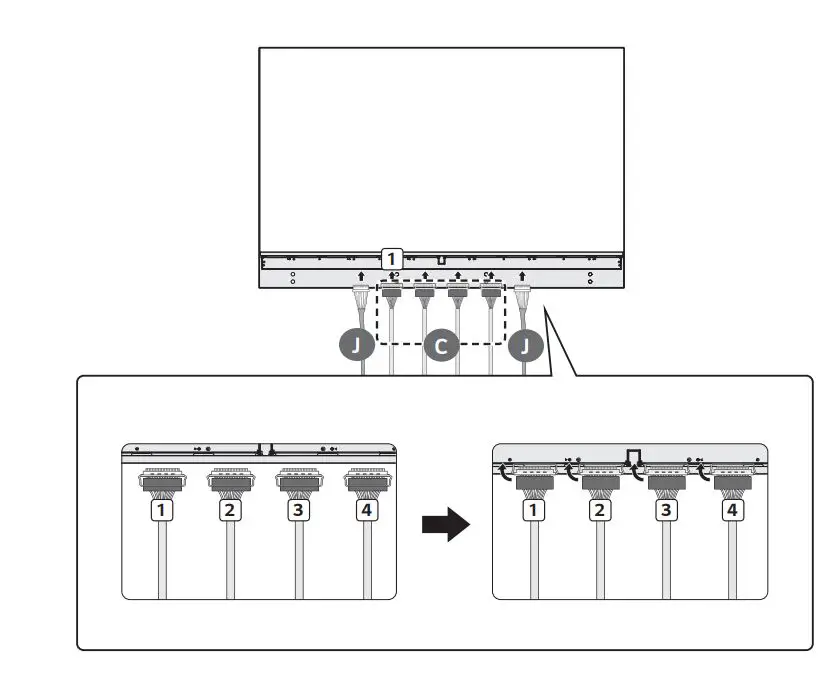 1
J
C
J
1
2
3
4
1
2
3
4