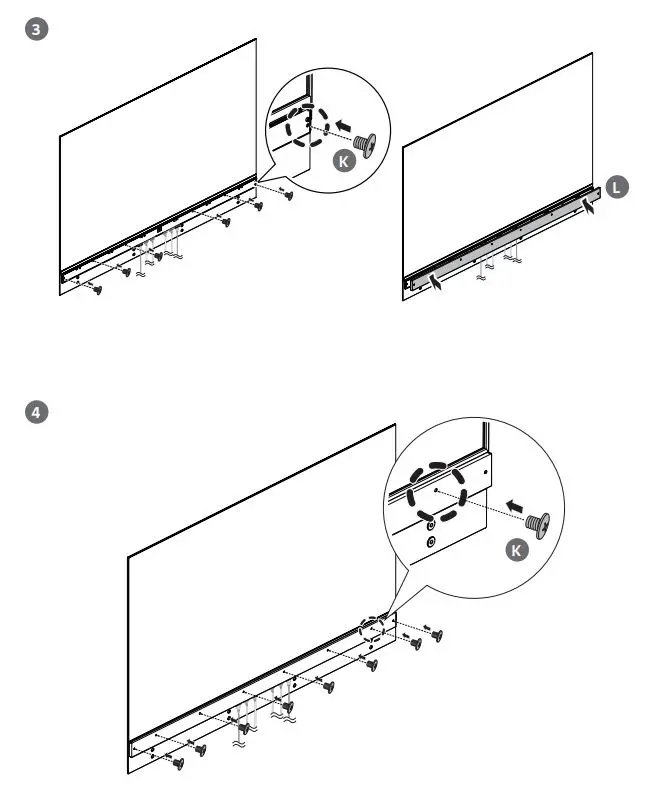 3

K

L

4

K